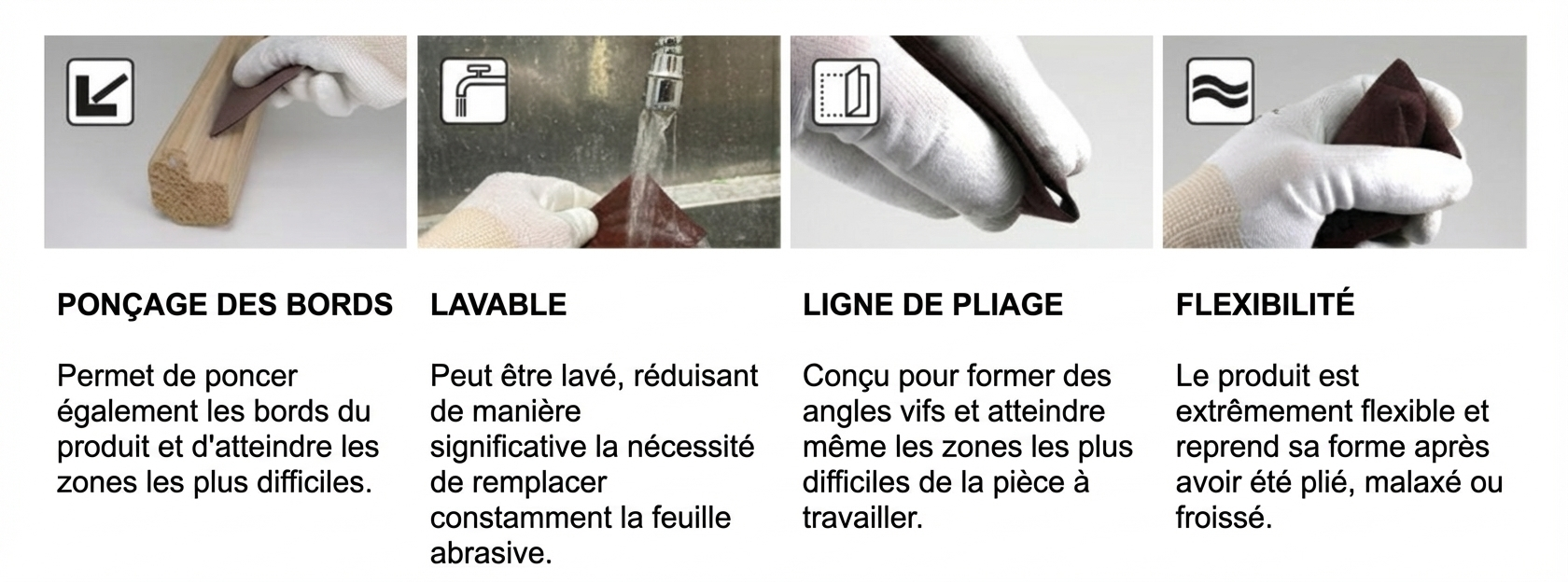 PONÇAGE DES BORDS

Permet de poncer également les bords du produit et d'atteindre les zones les plus difficiles.

LAVABLE

Peut être lavé, réduisant de manière significative la nécessité de remplacer constamment la feuille abrasive.

LIGNE DE PLIAGE

Conçu pour former des angles vifs et atteindre même les zones les plus difficiles de la pièce à travailler.

FLEXIBILITÉ

Le produit est extrêmement flexible et reprend sa forme après avoir été plié, malaxé ou froissé.